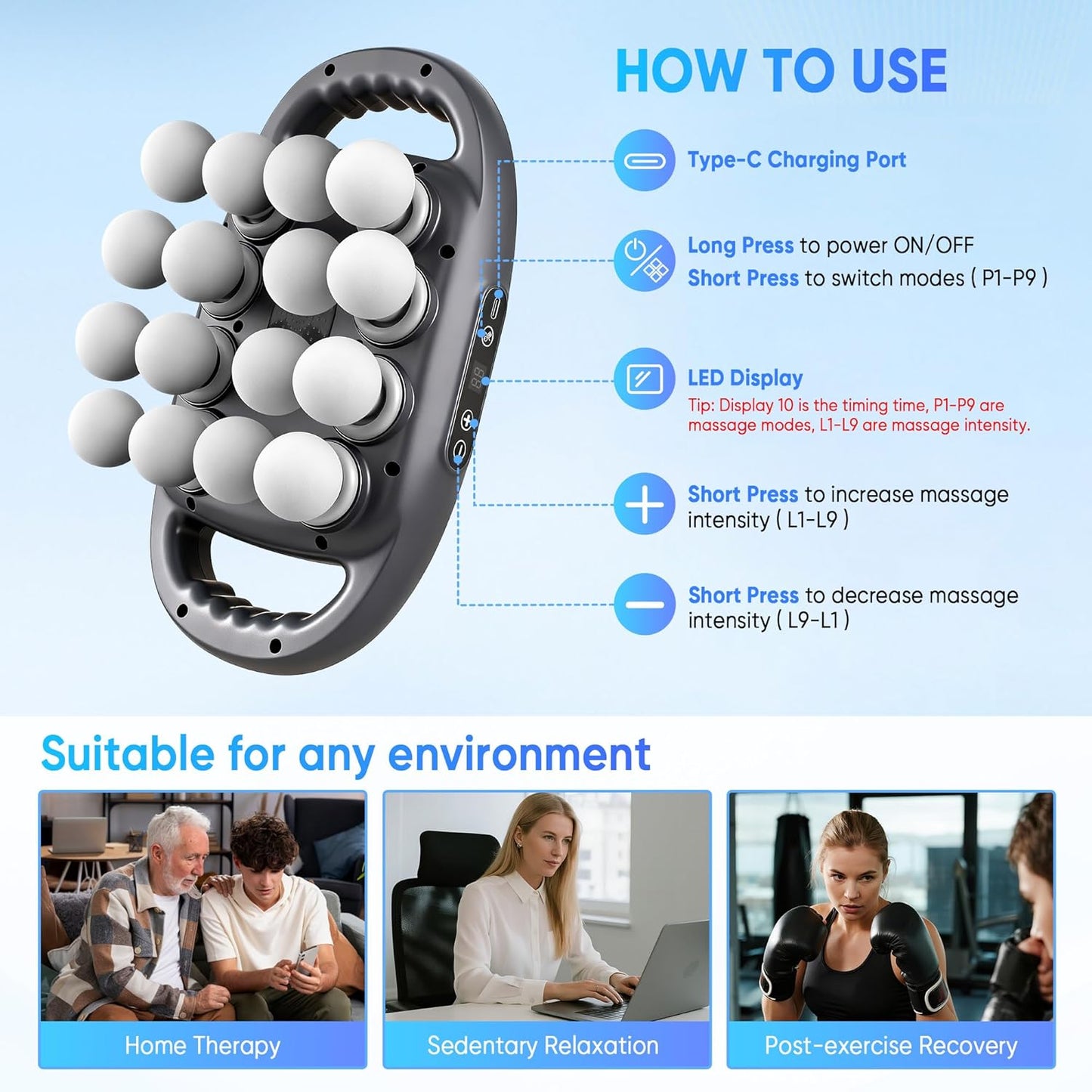 HOW TO USE

Type-C Charging Port

Long Press to power ON/OFF
Short Press to switch modes ( P1-P9 )

LED Display
Tip: Display 10 is the timing time, P1-P9 are massage modes, L1-L9 are massage intensity.

Short Press to increase massage intensity ( L1-L9 )

Short Press to decrease massage intensity ( L9-L1 )

Suitable for any environment

Home Therapy

Sedentary Relaxation

Post-exercise Recovery