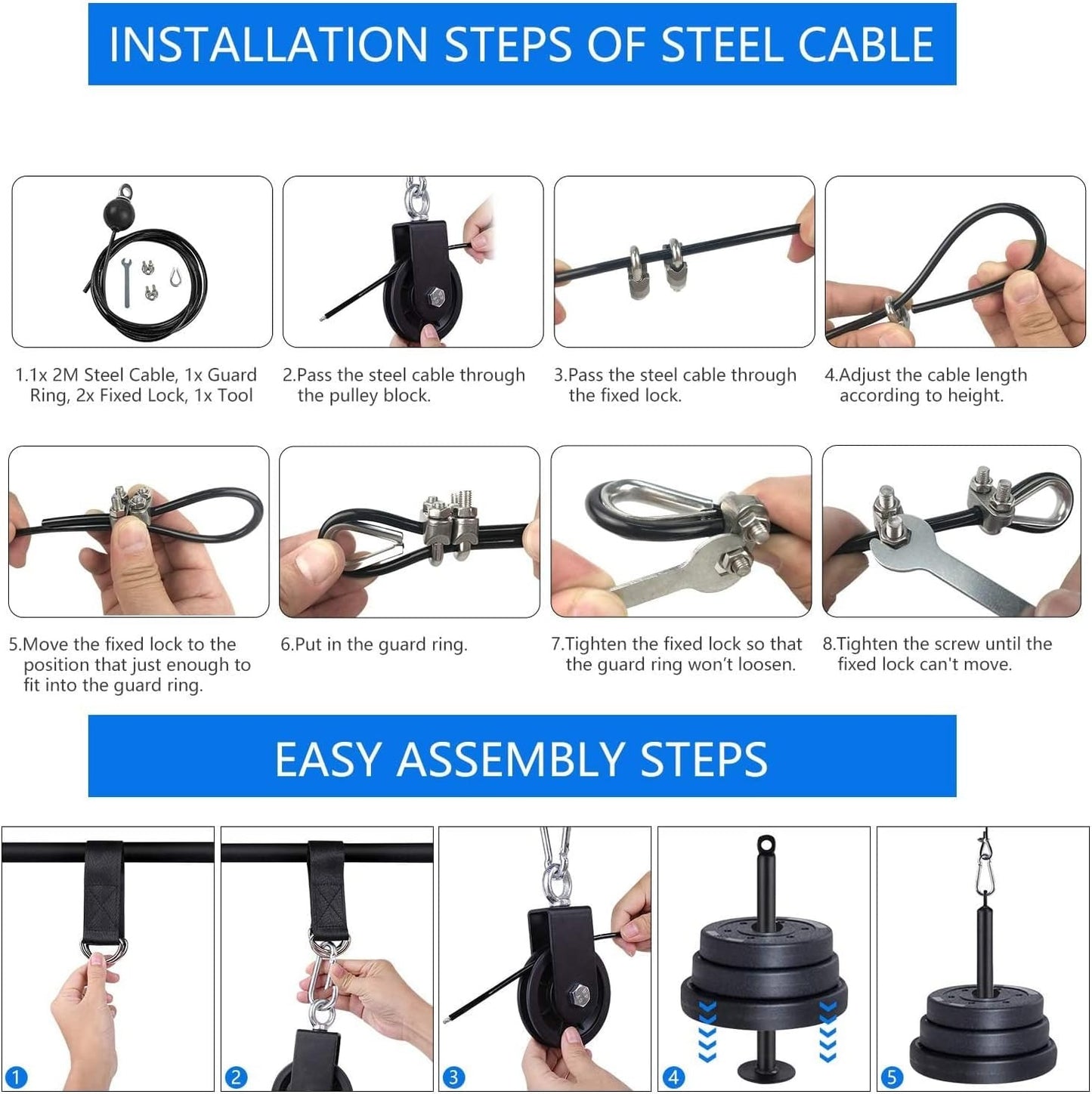 INSTALLATION STEPS OF STEEL CABLE

1.1x 2M Steel Cable, 1x Guard Ring, 2x Fixed Lock, 1x Tool

2.Pass the steel cable through the pulley block.

3.Pass the steel cable through the fixed lock.

4.Adjust the cable length according to height.

5.Move the fixed lock to the position that just enough to fit into the guard ring.

6.Put in the guard ring.

7.Tighten the fixed lock so that the guard ring won't loosen.

8.Tighten the screw until the fixed lock can't move.

EASY ASSEMBLY STEPS

1

2

3

4

5