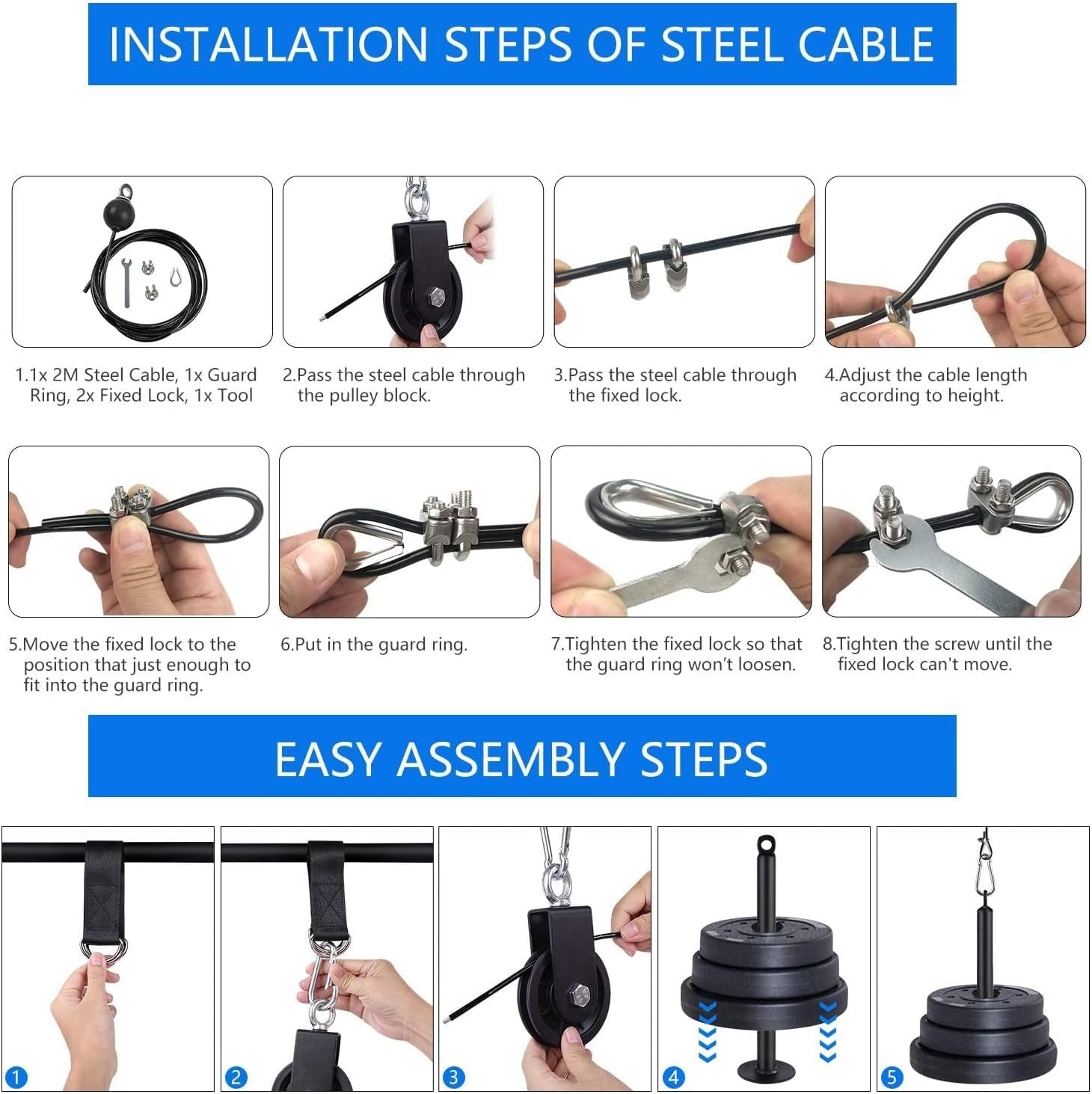 INSTALLATION STEPS OF STEEL CABLE

1.1x 2M Steel Cable, 1x Guard Ring, 2x Fixed Lock, 1x Tool

2.Pass the steel cable through the pulley block.

3.Pass the steel cable through the fixed lock.

4.Adjust the cable length according to height.

5.Move the fixed lock to the position that just enough to fit into the guard ring.

6.Put in the guard ring.

7.Tighten the fixed lock so that the guard ring won't loosen.

8.Tighten the screw until the fixed lock can't move.

EASY ASSEMBLY STEPS

1

2

3

4

5