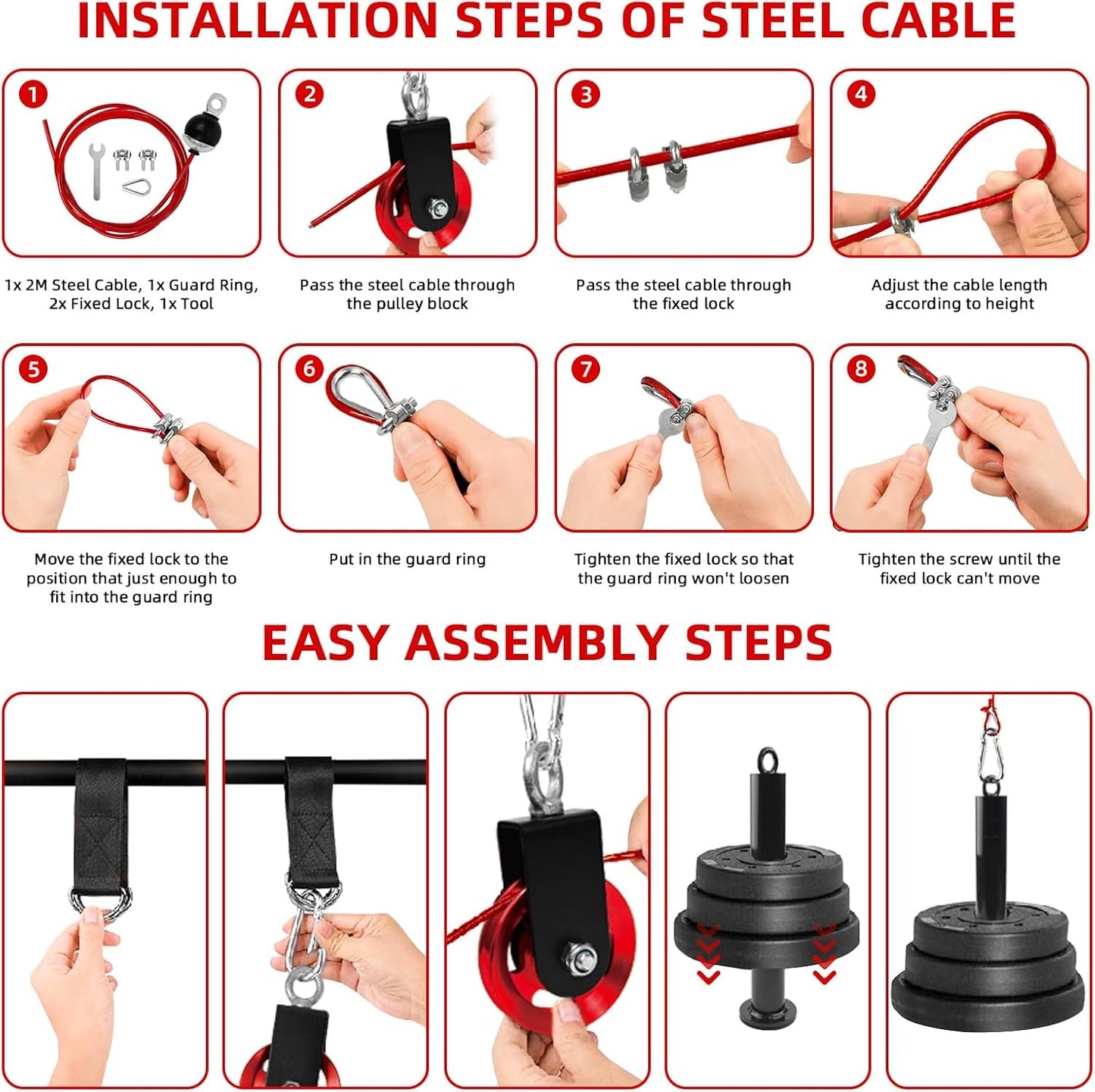 INSTALLATION STEPS OF STEEL CABLE

1

1x 2M Steel Cable, 1x Guard Ring, 2x Fixed Lock, 1x Tool

2

Pass the steel cable through the pulley block

3

Pass the steel cable through the fixed lock

4

Adjust the cable length according to height

5

Move the fixed lock to the position that just enough to fit into the guard ring

6

Put in the guard ring

7

Tighten the fixed lock so that the guard ring won't loosen

8

Tighten the screw until the fixed lock can't move

EASY ASSEMBLY STEPS