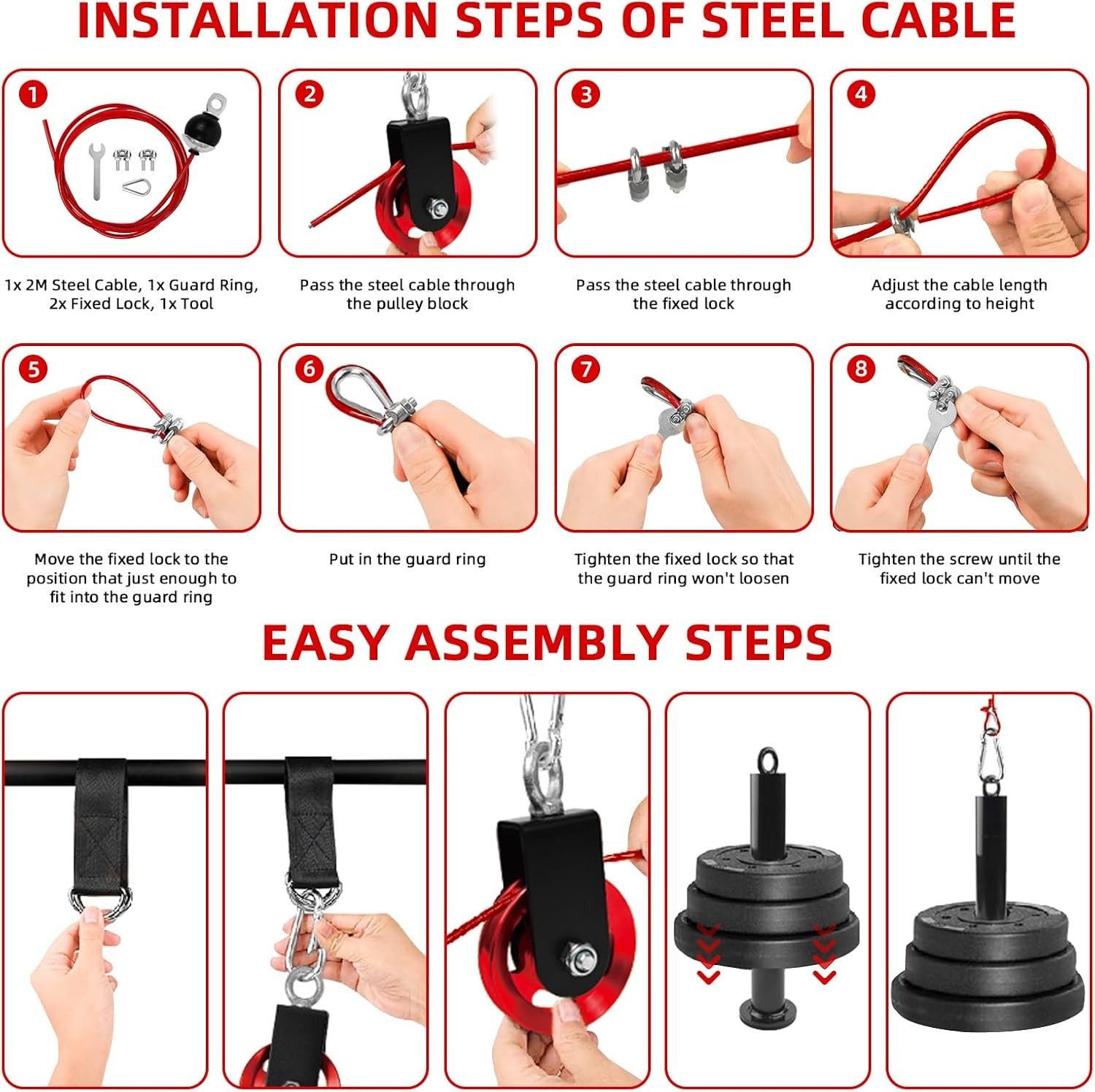 INSTALLATION STEPS OF STEEL CABLE

1
1x 2M Steel Cable, 1x Guard Ring, 2x Fixed Lock, 1x Tool

2
Pass the steel cable through the pulley block

3
Pass the steel cable through the fixed lock

4
Adjust the cable length according to height

5
Move the fixed lock to the position that just enough to fit into the guard ring

6
Put in the guard ring

7
Tighten the fixed lock so that the guard ring won't loosen

8
Tighten the screw until the fixed lock can't move

EASY ASSEMBLY STEPS