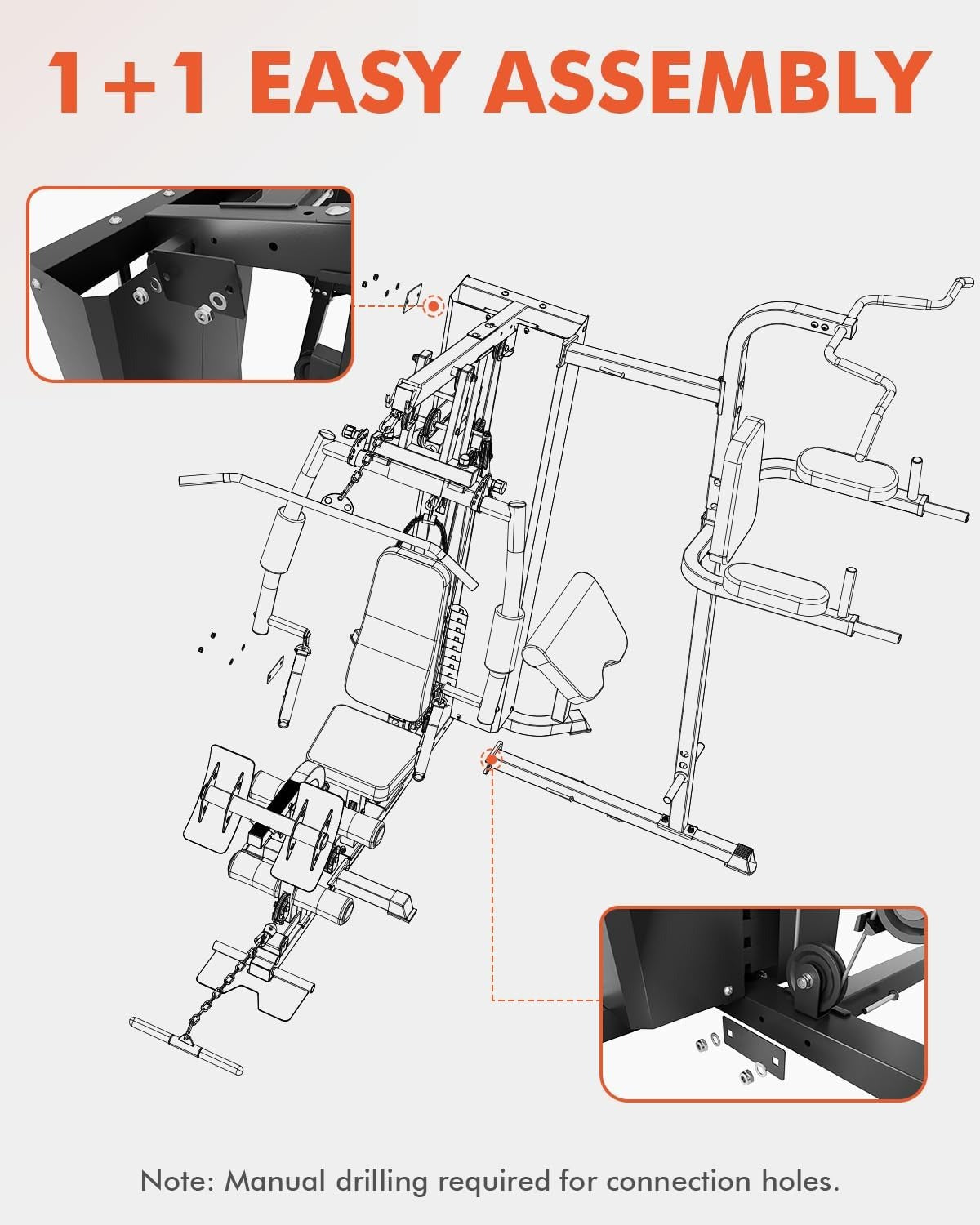 1+1 EASY ASSEMBLY

Note: Manual drilling required for connection holes.