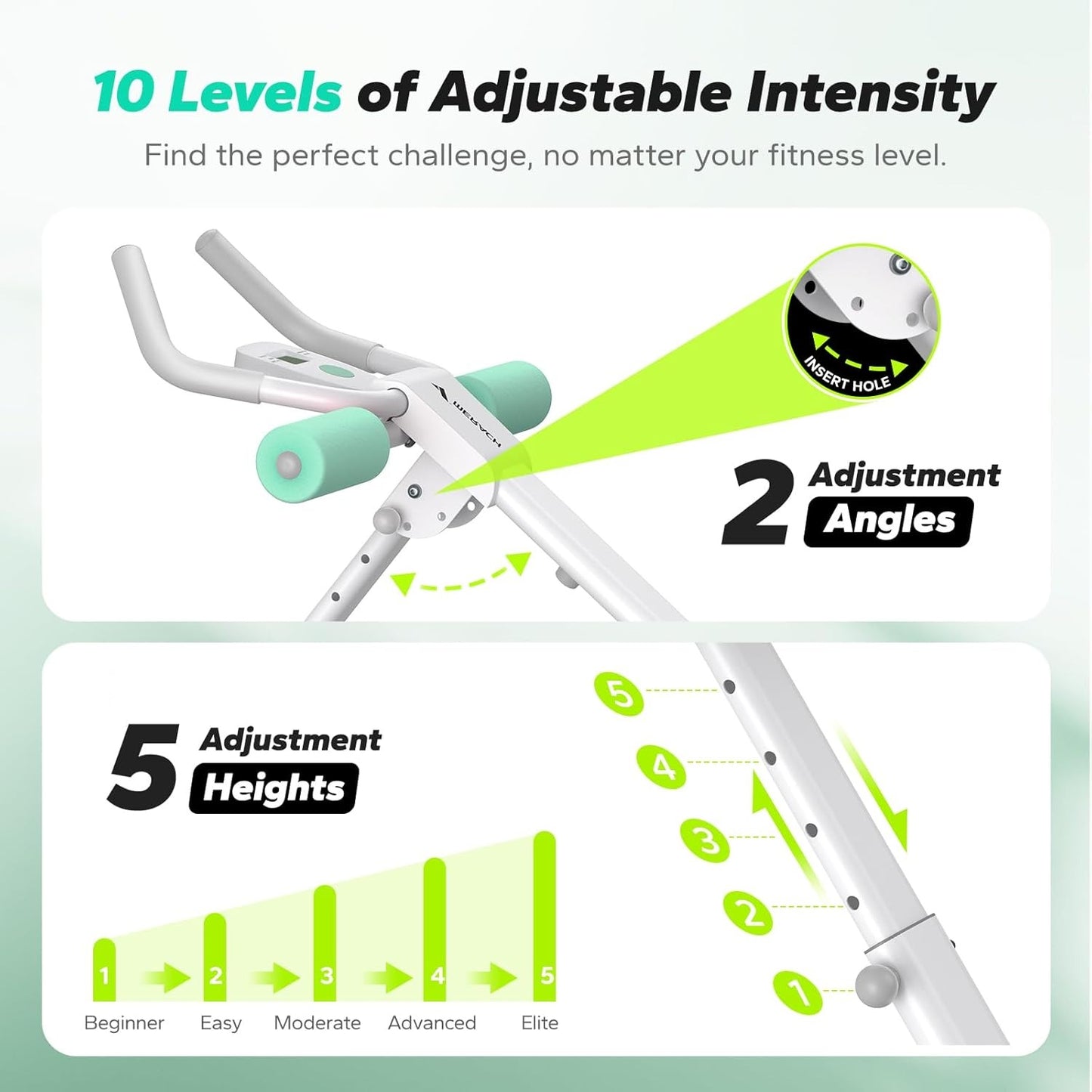 10 Levels of Adjustable Intensity

Find the perfect challenge, no matter your fitness level.

WEBACH

INSERT HOLE

2 Adjustment Angles

5 Adjustment Heights

5
4
3
2
1

1 2 3 4 5

Beginner Easy Moderate Advanced Elite